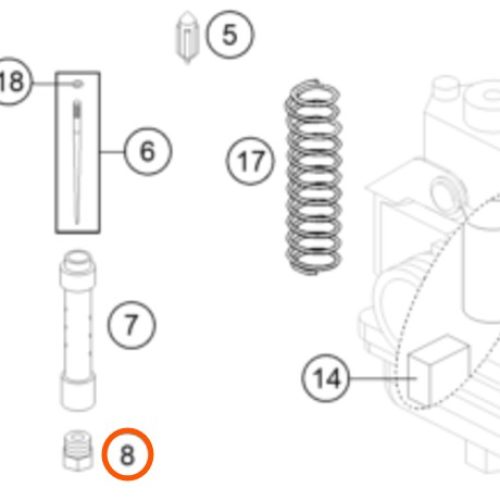 5
18
6
17
7
14
8