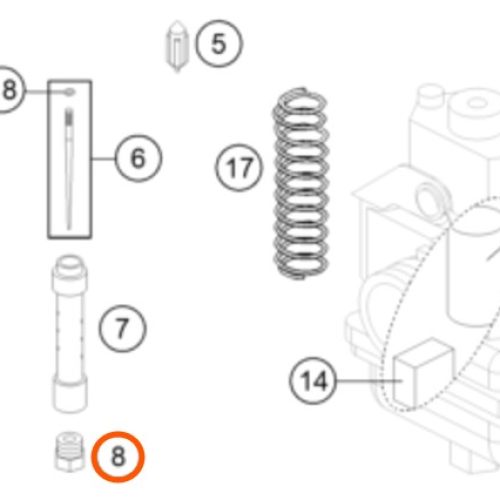 5
8
6
17
7
14
8