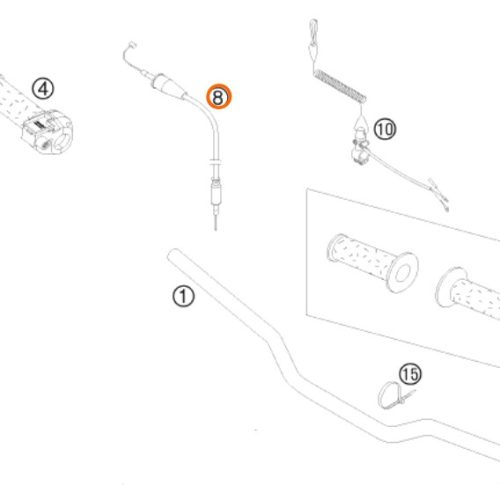 4

8

10

1

15