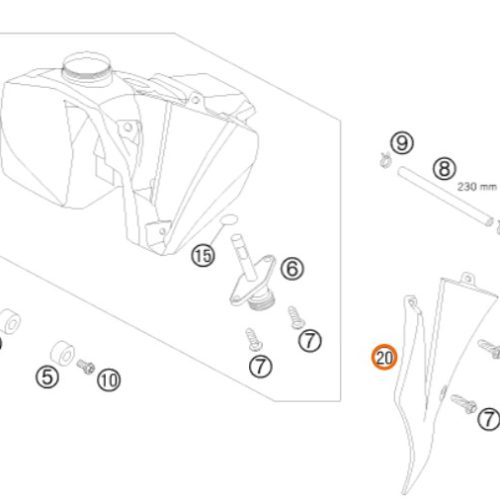 9
8
230 mm
15
6
7
7
5
10
20
7