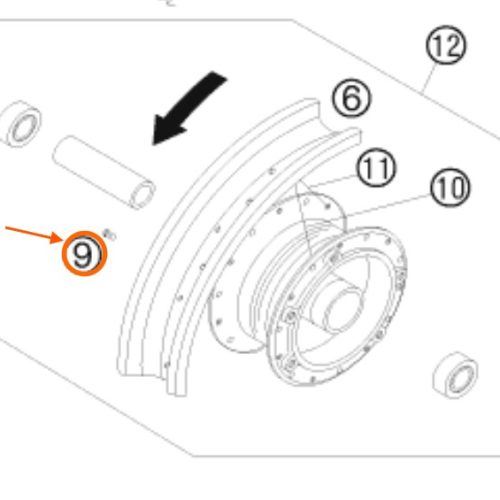 12
6
11
10
9