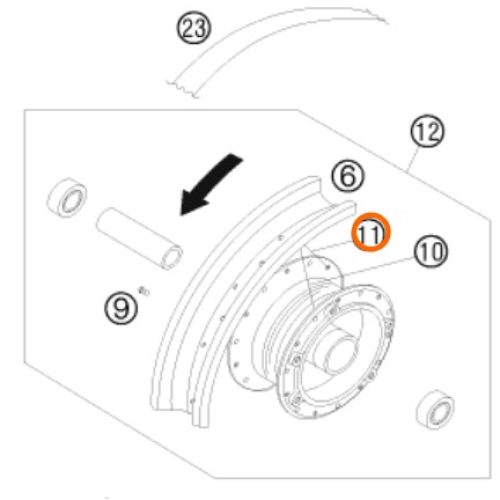 23
12
6
11
10
9