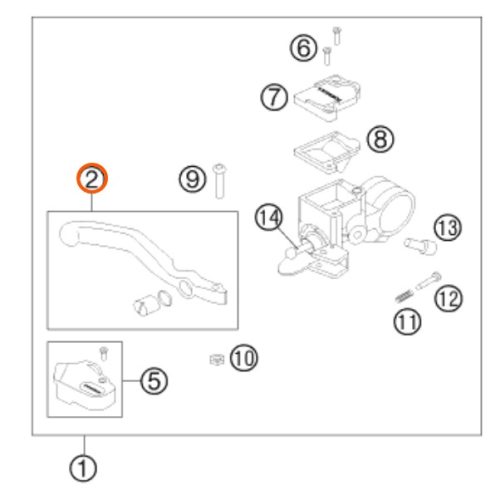 6
7
8
2
9
14
13
12
11
10
5
1