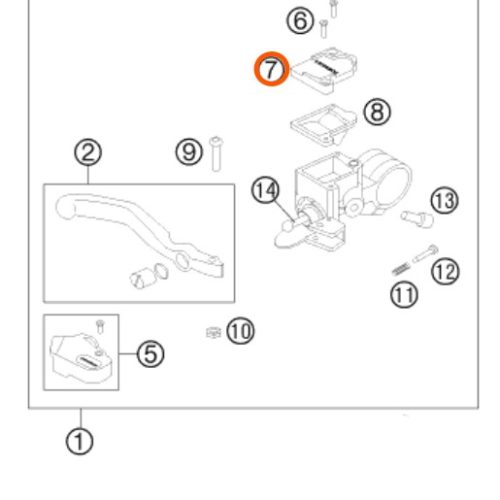 6
7
8
2
9
14
13
12
11
10
5
1