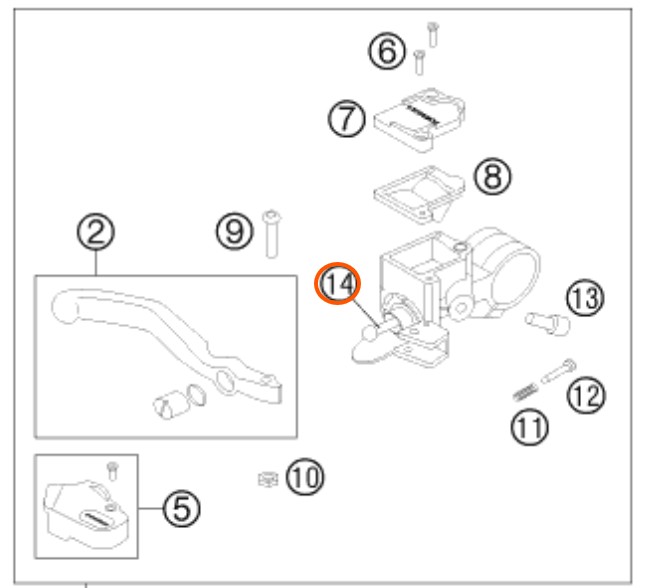 6
7
8
2
9
14
13
12
11
10
5