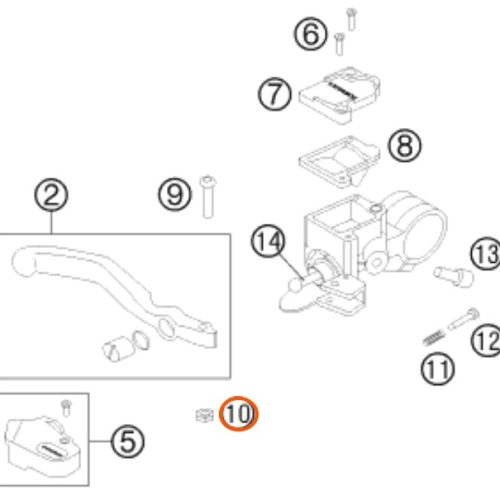 6
7
8
2
9
14
13
12
11
10
5