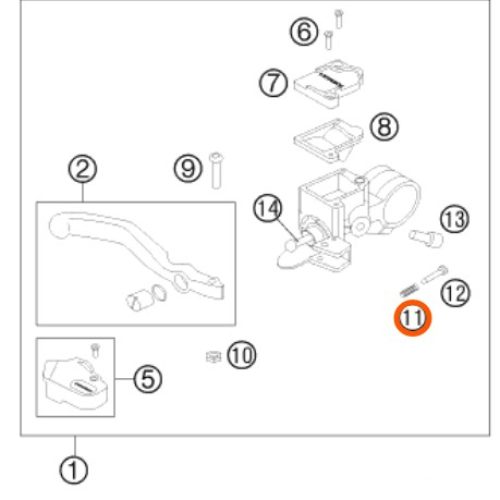 6
7
8
2
9
14
13
12
11
10
5
1