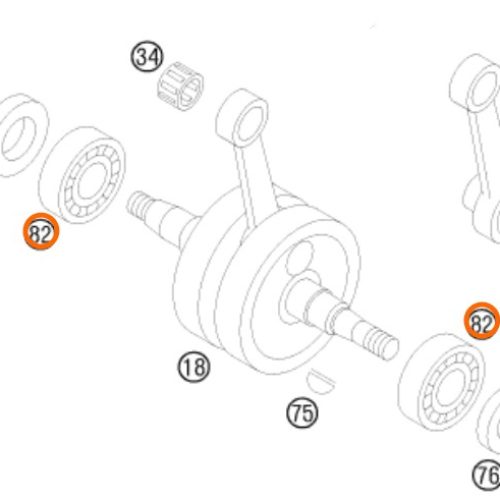 34

82

18

75

82

76