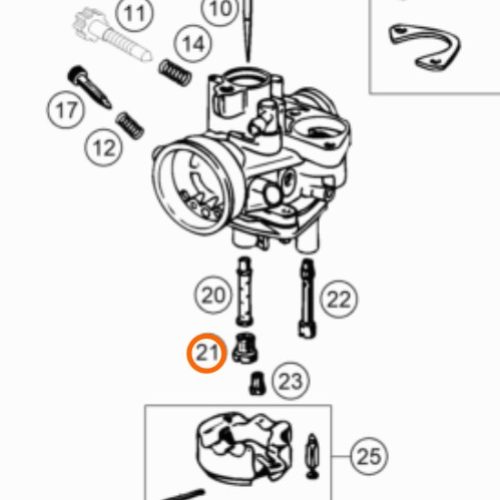 11
10
14
17
12
20
22
21
23
25