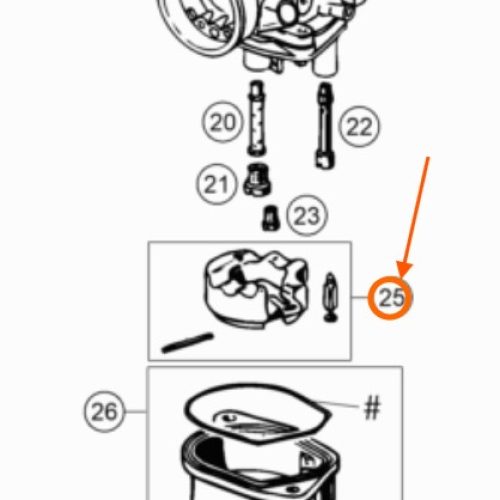 20
22
21
23
25
26
#