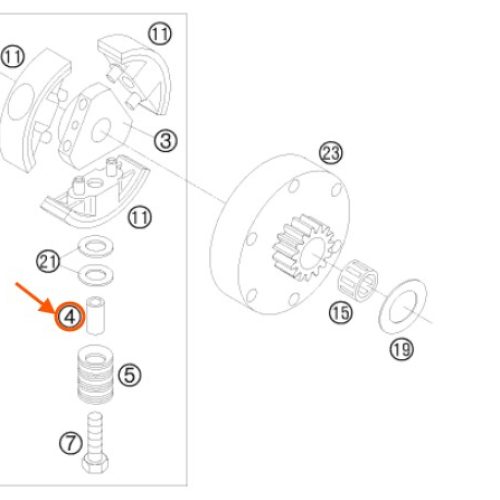 11
11
3
23
11
21
4
15
19
5
7