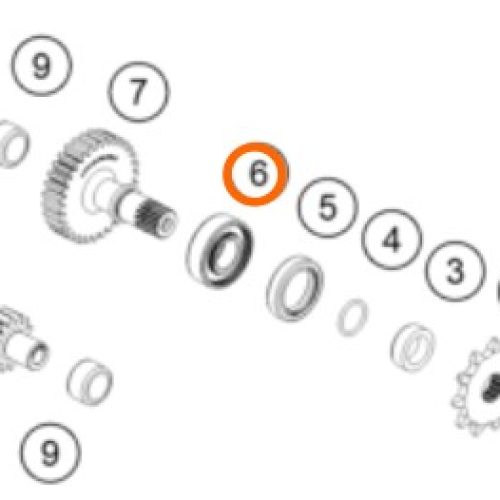 9

7

6

5

4

3

9