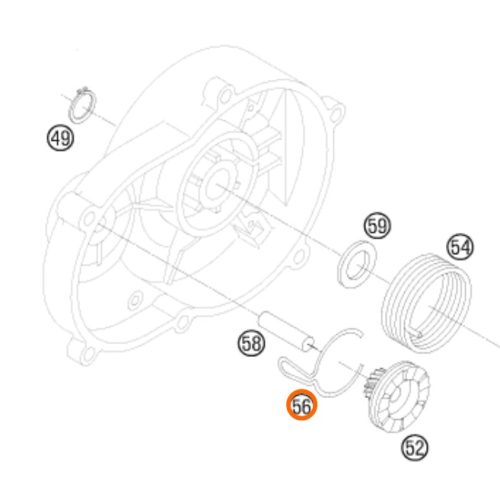 49
59
54
58
56
52