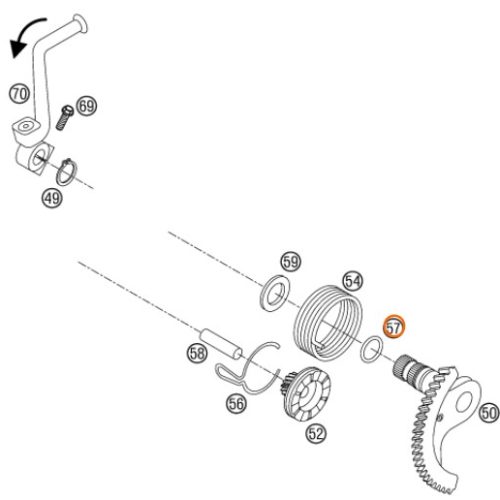 70
69
49
59
54
57
58
56
52
50