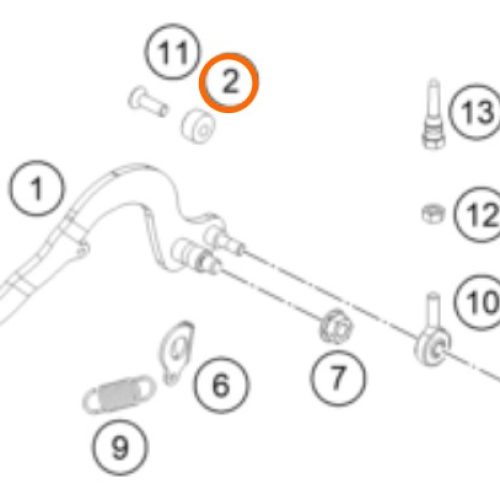 11
2
13
1
12
10
6
7
9