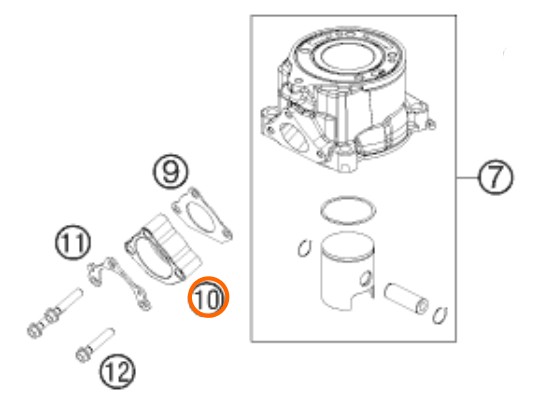 9
7
11
10
12