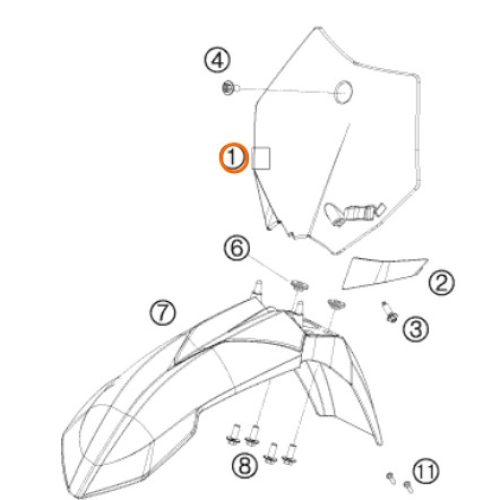 4
1
6
2
7
3
8
11