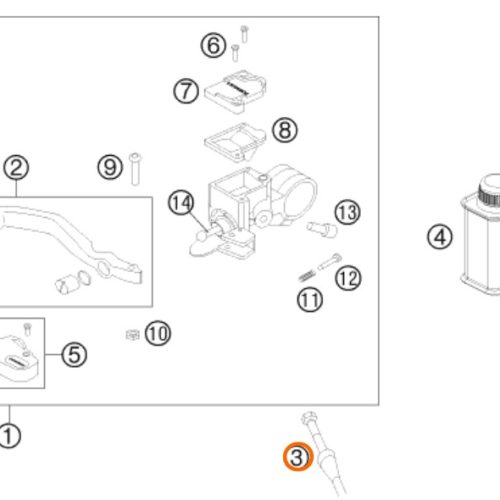 6
7
8
2
9
14
13
4
12
11
10
5
1
3