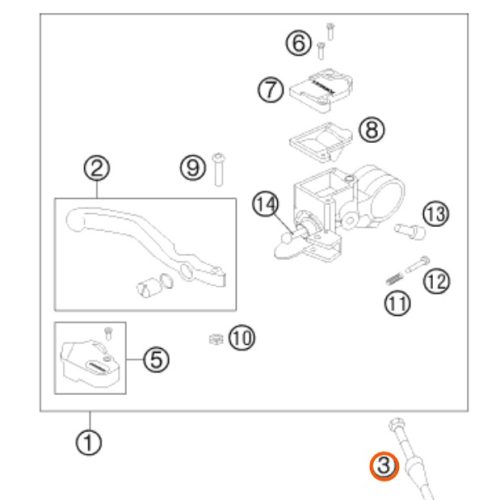 6
7
8
2
9
14
13
12
11
10
5
1
3