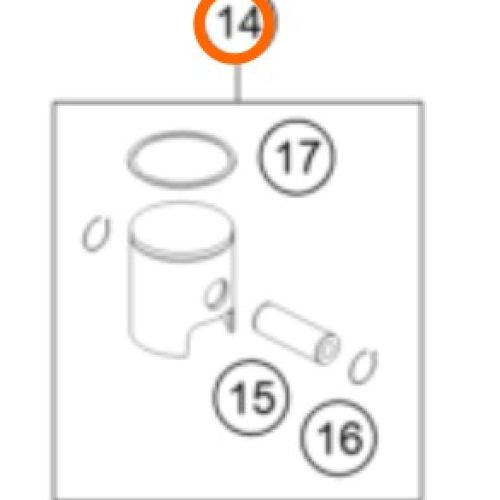 14

17

15

16