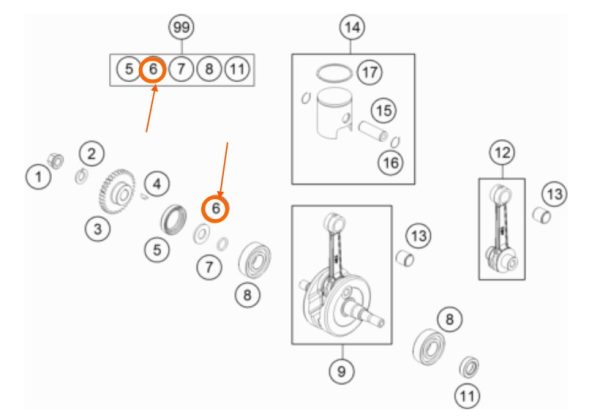 99
5 6 7 8 11
14
17
15
16
12
13
1
2
3
4
5
6
7
8
13
9
8
11