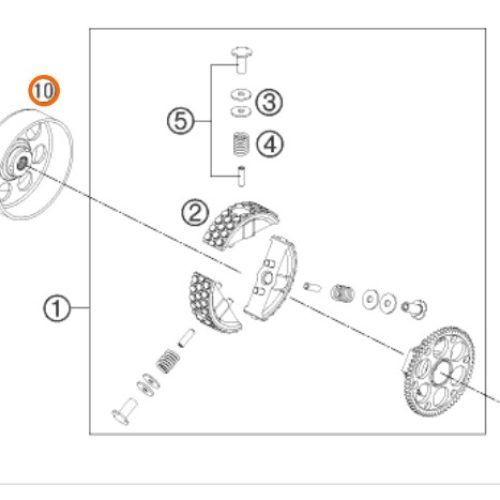 10
5
3
4
2
1