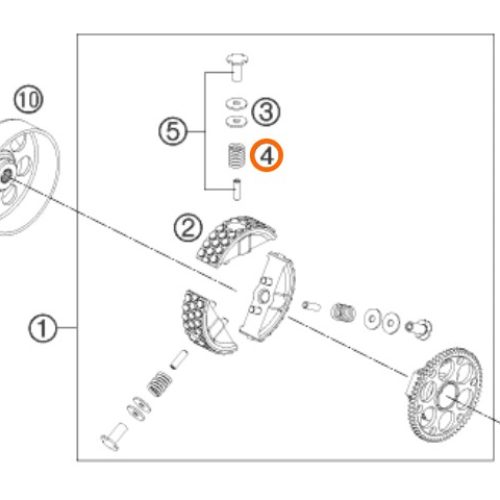 10
5
3
4
2
1