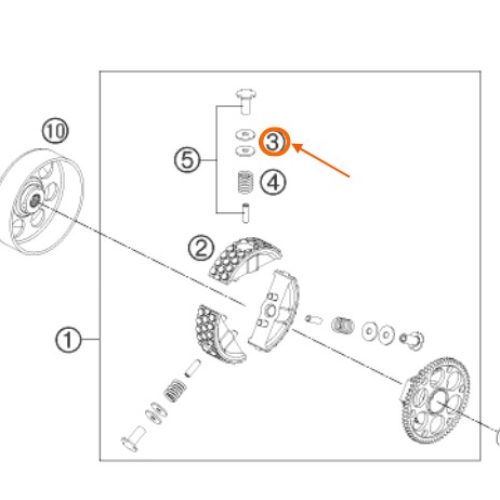 10
5
3
4
2
1