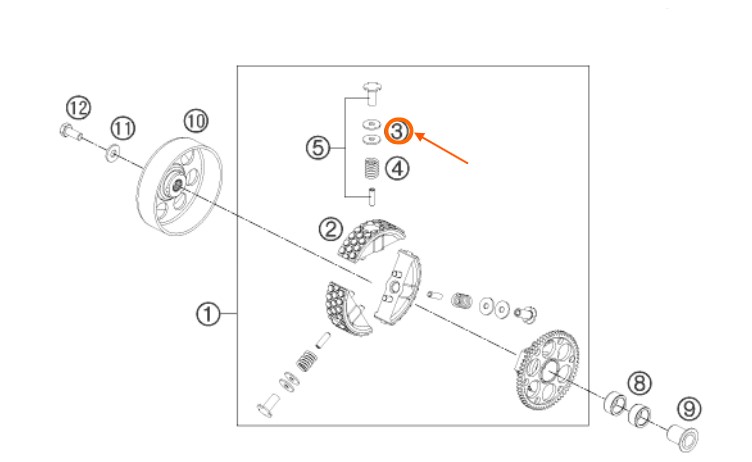 12
11
10
5
3
4
2
1
8
9