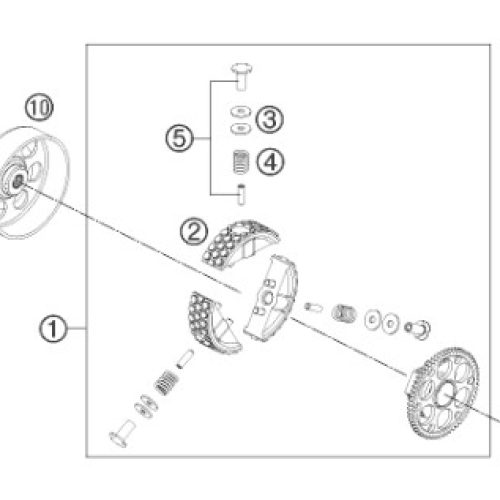 10
5
3
4
2
1