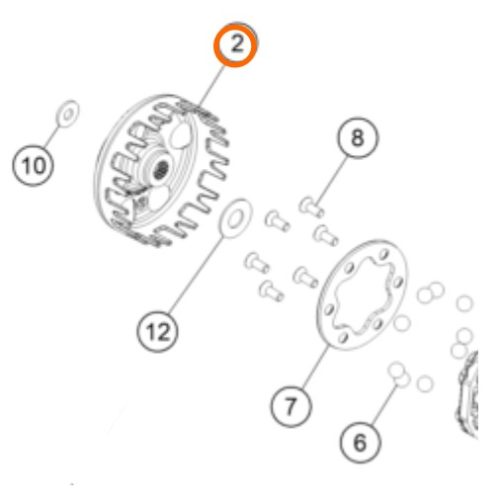 2
10
8
12
7
6