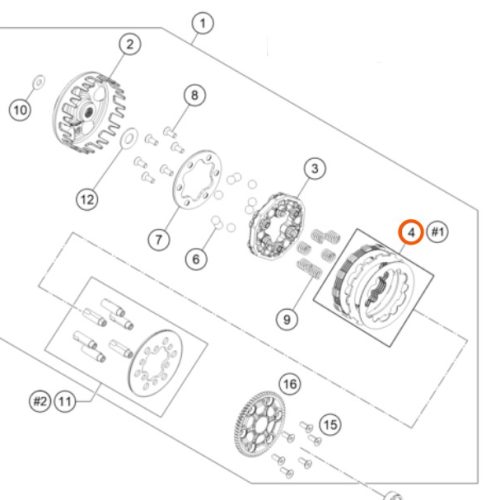 1
2
10
8
12
3
7
6
4
#1
9
#2
11
16
15