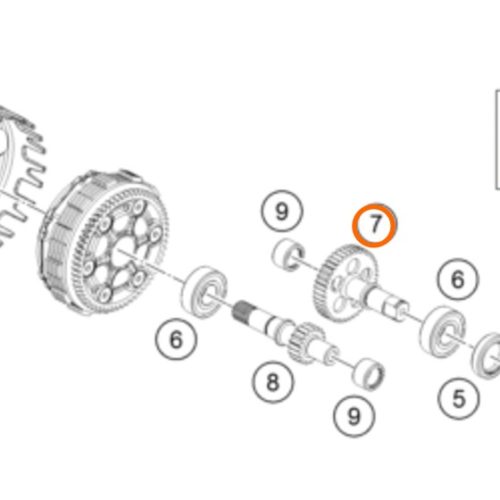 9
7
6
6
8
9
5