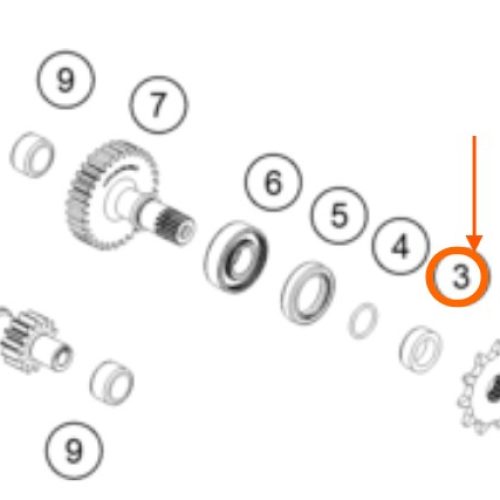 9
7
6
5
4
3
9