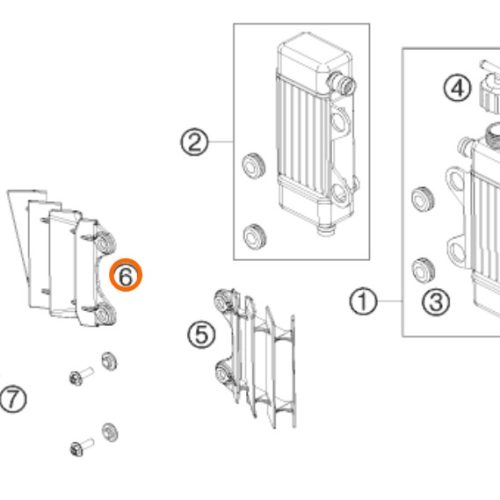 2
4
6
1
3
5
7