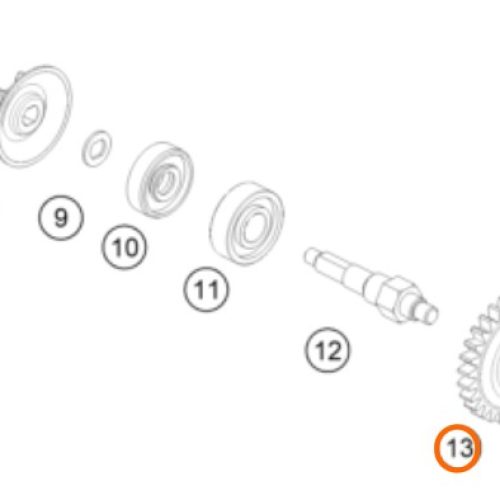 9

10

11

12

13