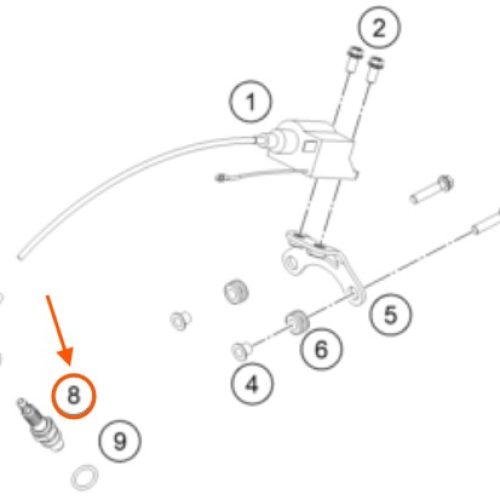 2
1
5
6
4
8
9