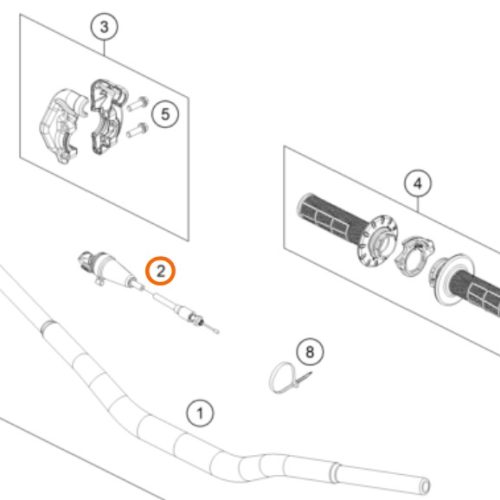 3
5
4
2
8
1