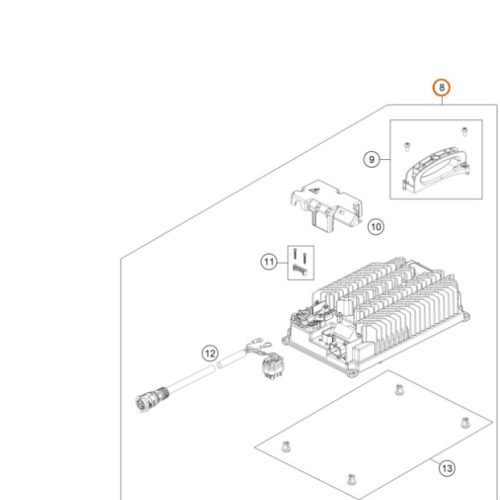 8
9
10
11
12
13