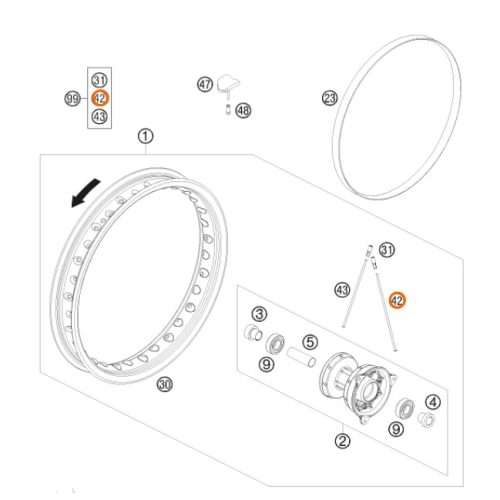 31
99
42
43
47
48
23
1
31
43
42
3
5
9
30
4
9
2