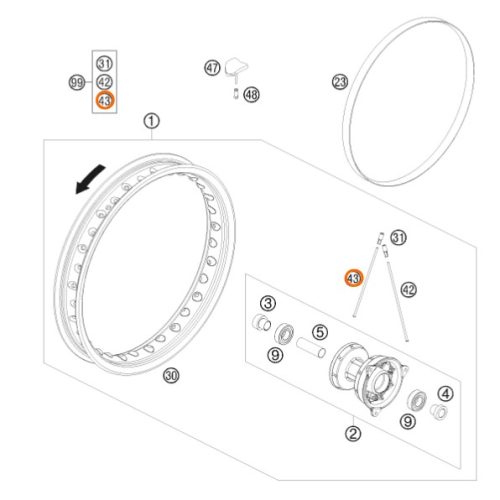 31
99
42
43
47
48
23
1
31
43
42
3
5
9
30
4
9
2