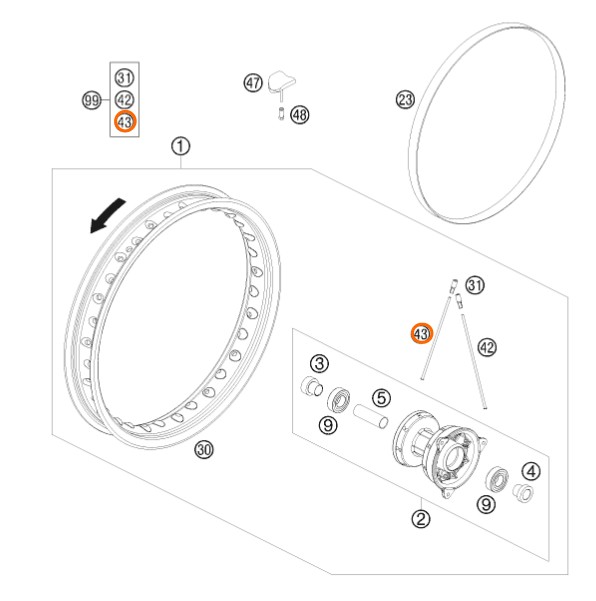 31
99
42
43
47
48
23
1
31
43
42
3
5
9
30
4
9
2