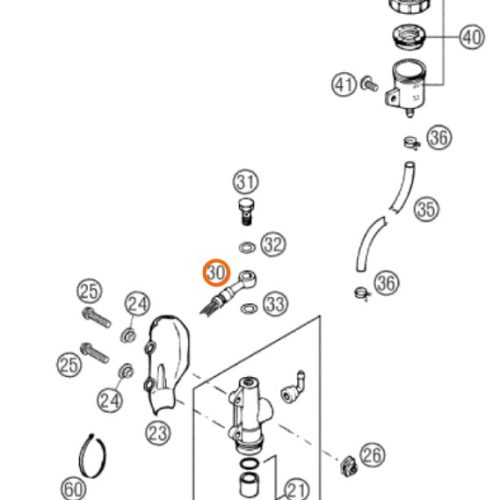 40
41
36
31
35
32
30
36
25
24
33
25
24
23
26
60
21