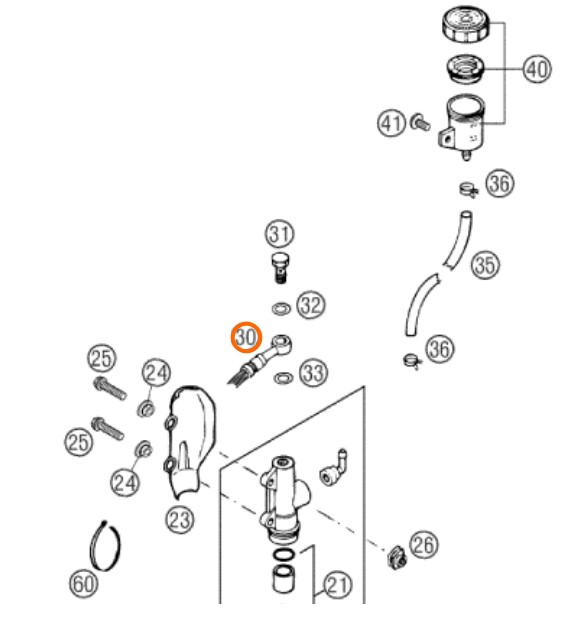 40
41
36
31
35
32
30
36
33
25
24
25
24
23
26
60
21