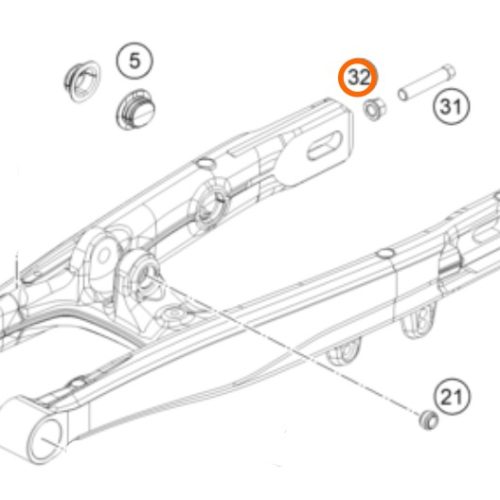 5
32
31
21