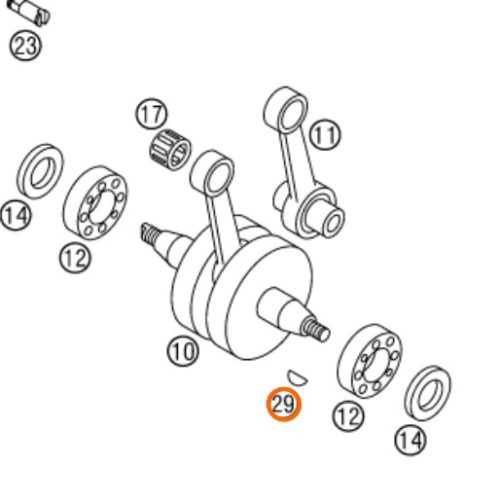 23
17
11
14
12
10
29
12
14