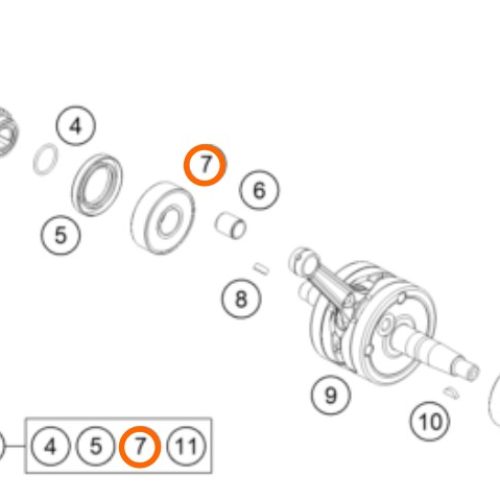 4
7
6
5
8
9
10
4 5 7 11