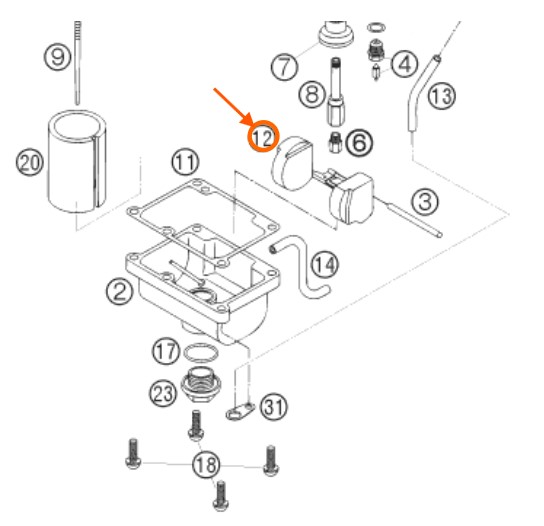 9
7
4
8
13
12
6
20
11
3
14
2
17
23
31
18