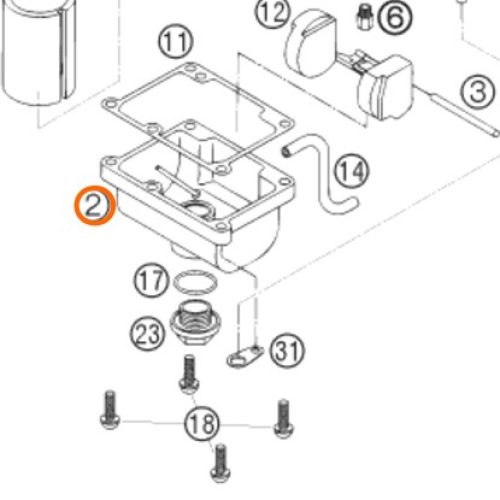 12
6
11
3
14
2
17
23
31
18