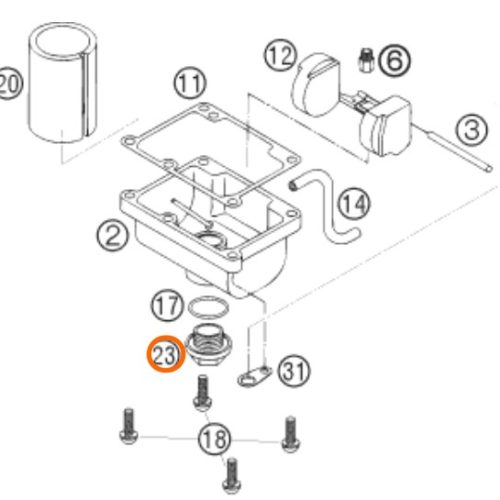 20
11
12
6
3
14
2
17
23
31
18